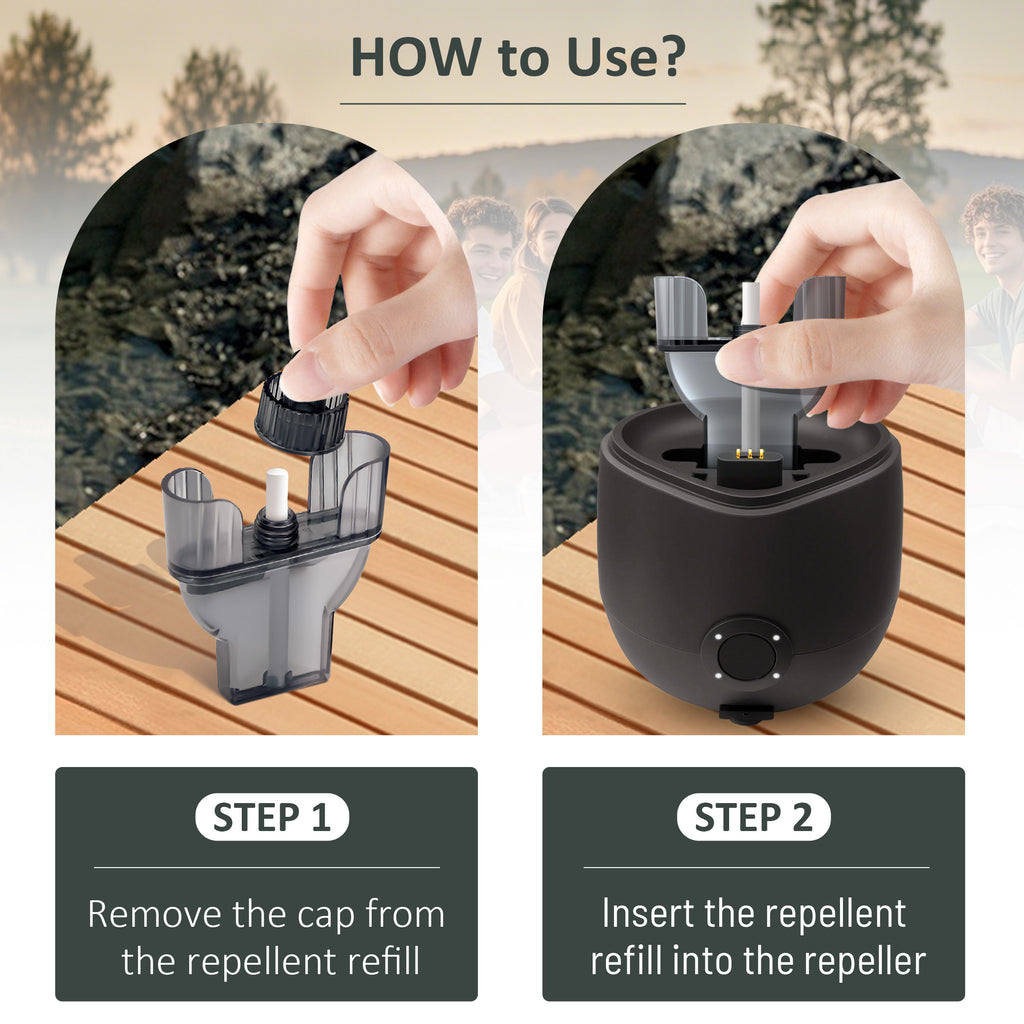 HOW to Use?

STEP 1

Remove the cap from the repellent refill

STEP 2

Insert the repellent refill into the repeller