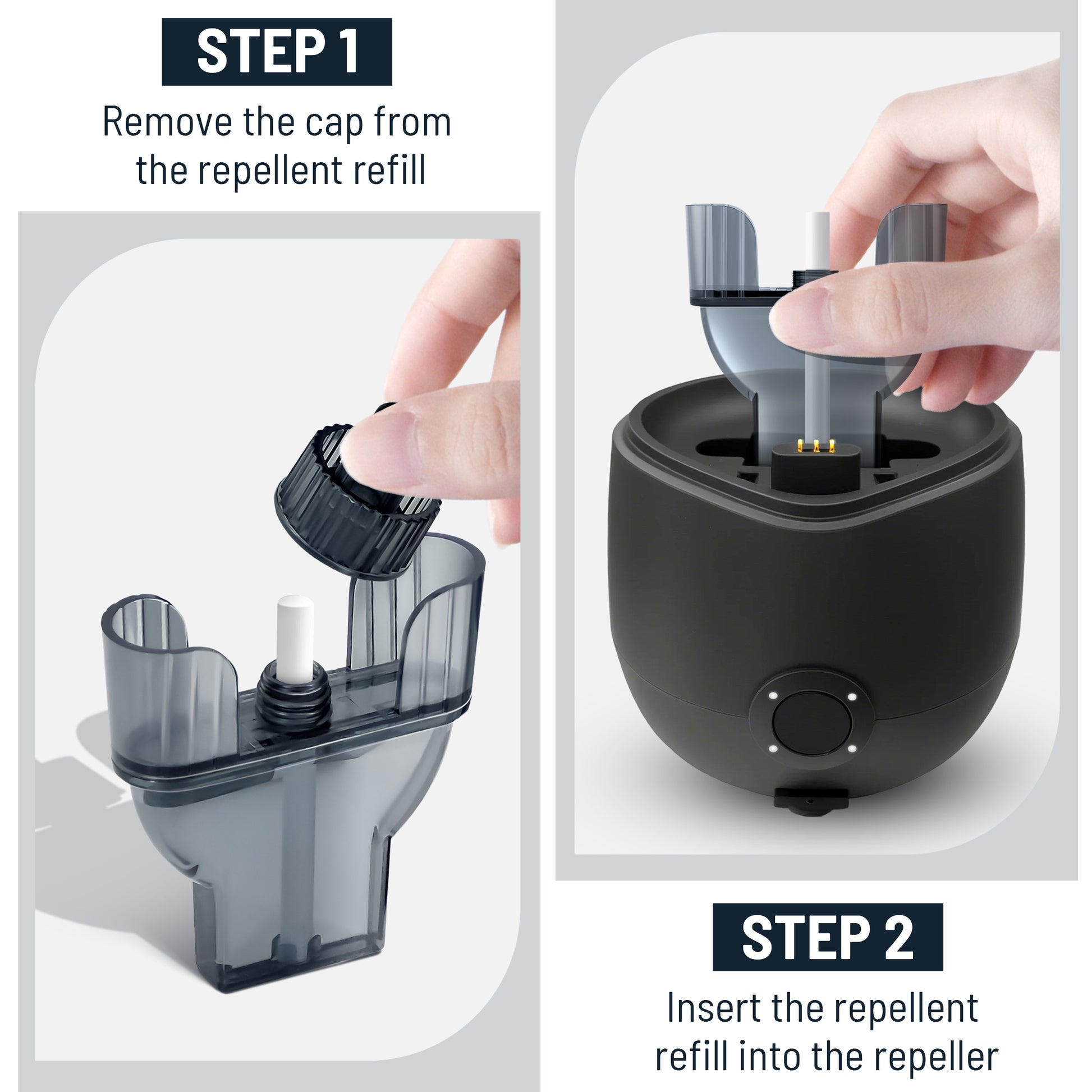 STEP 1

Remove the cap from the repellent refill

STEP 2

Insert the repellent refill into the repeller